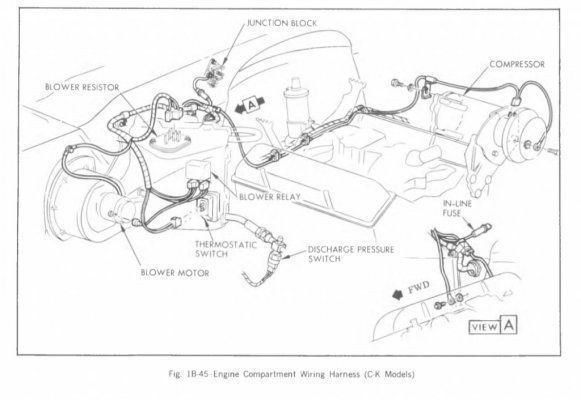 JUNCTION BLOCK

COMPRESSOR

BLOWER RESISTOR

A

BLOWER RELAY

IN-LINE FUSE

THERMOSTATIC SWITCH

DISCHARGE PRESSURE SWITCH

BLOWER MOTOR

FWD

VIEW A

Fig. 1B-45–Engine Compartment Wiring Harness (C-K Models)