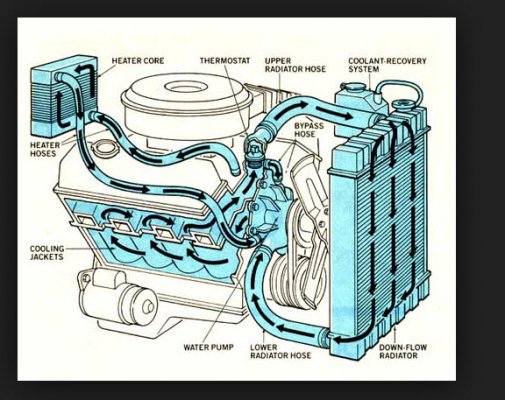 HEATER CORE

THERMOSTAT

UPPER RADIATOR HOSE

COOLANT-RECOVERY SYSTEM

BYPASS HOSE

HEATER HOSES

COOLING JACKETS

WATER PUMP

LOWER RADIATOR HOSE

DOWN-FLOW RADIATOR