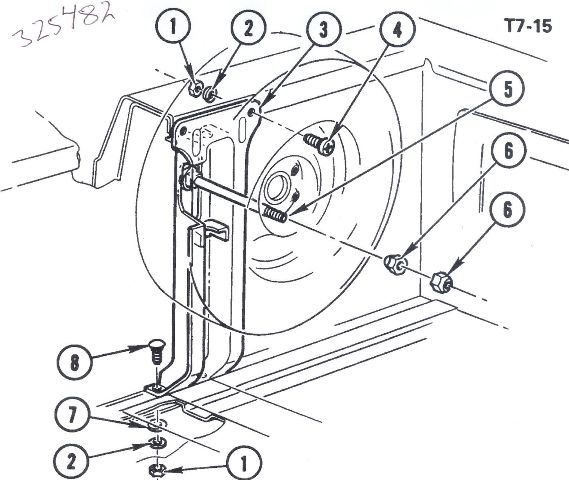 325482

T7-15

1
2
3
4
5
6
6
8
7
2
1