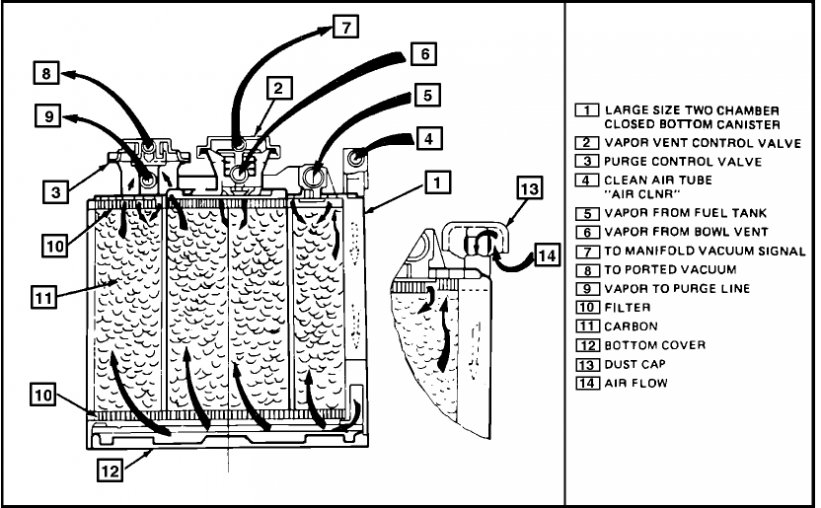 7
6
8
2
5
9
4
3
1
13
10
14
11
10
12

1 LARGE SIZE TWO CHAMBER CLOSED BOTTOM CANISTER
2 VAPOR VENT CONTROL VALVE
3 PURGE CONTROL VALVE
4 CLEAN AIR TUBE "AIR CLNR"
5 VAPOR FROM FUEL TANK
6 VAPOR FROM BOWL VENT
7 TO MANIFOLD VACUUM SIGNAL
8 TO PORTED VACUUM
9 VAPOR TO PURGE LINE
10 FILTER
11 CARBON
12 BOTTOM COVER
13 DUST CAP
14 AIR FLOW